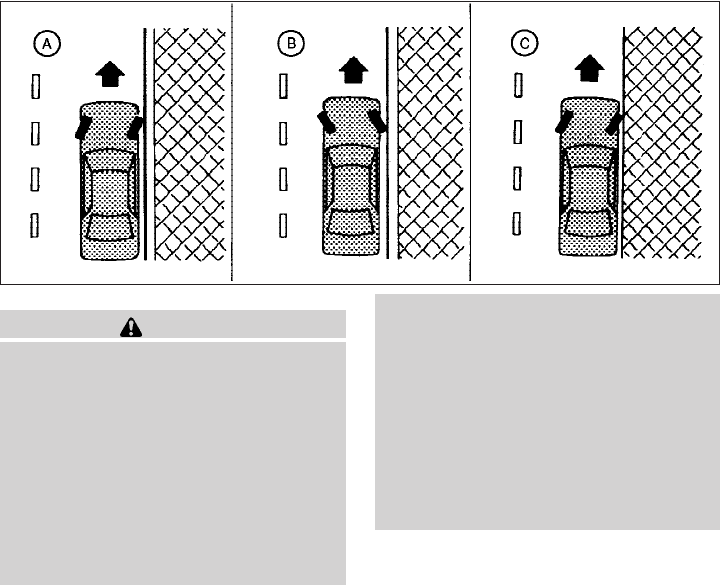 A

B

C