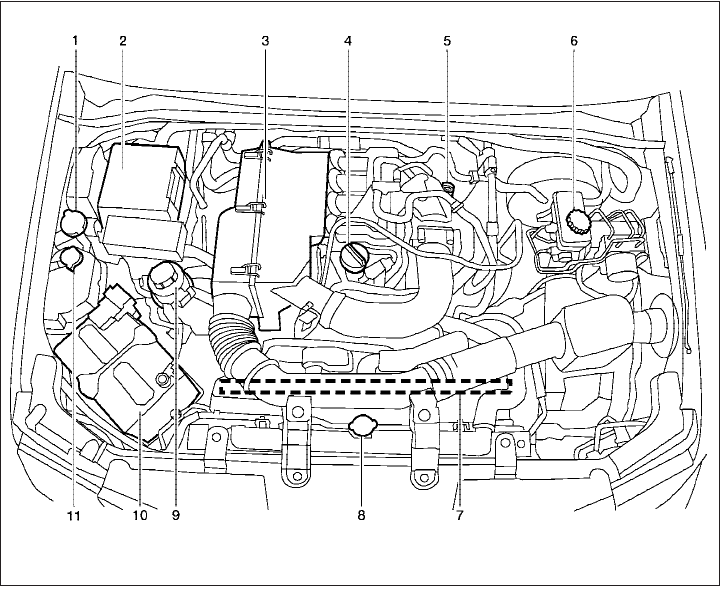 1
2
3
4
5
6
11
10
9
8
7