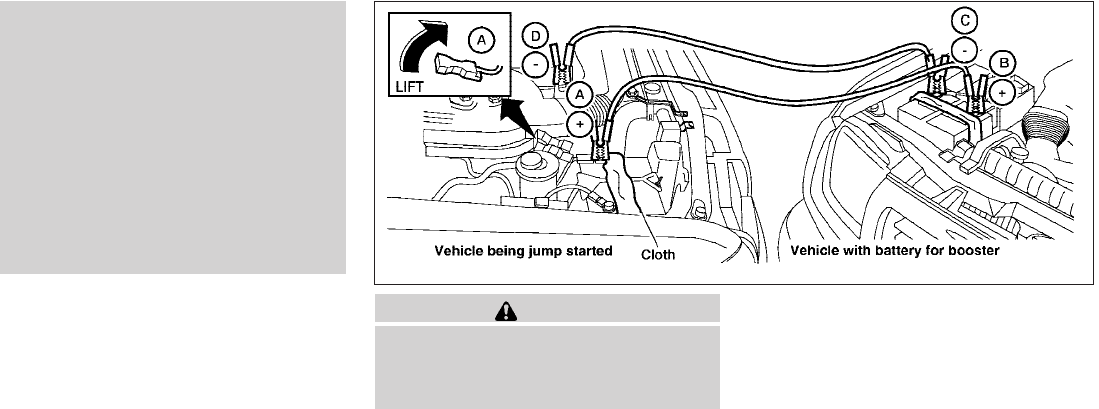 A
LIFT
D
-
A
+
C
-
B
+
Vehicle being jump started
Cloth
Vehicle with battery for booster