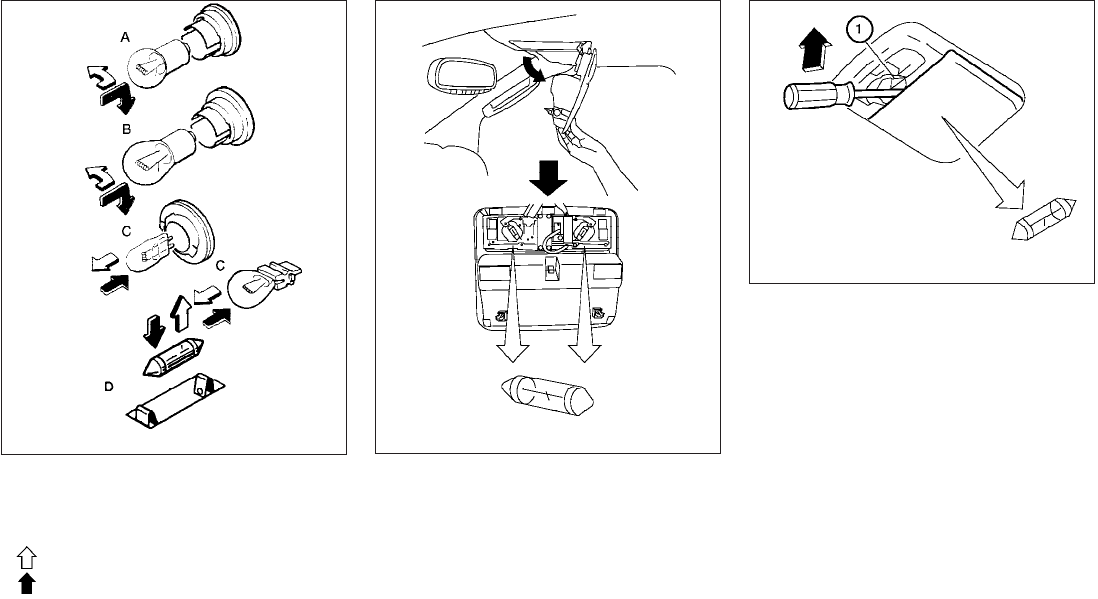 A

B

C

C

D

1