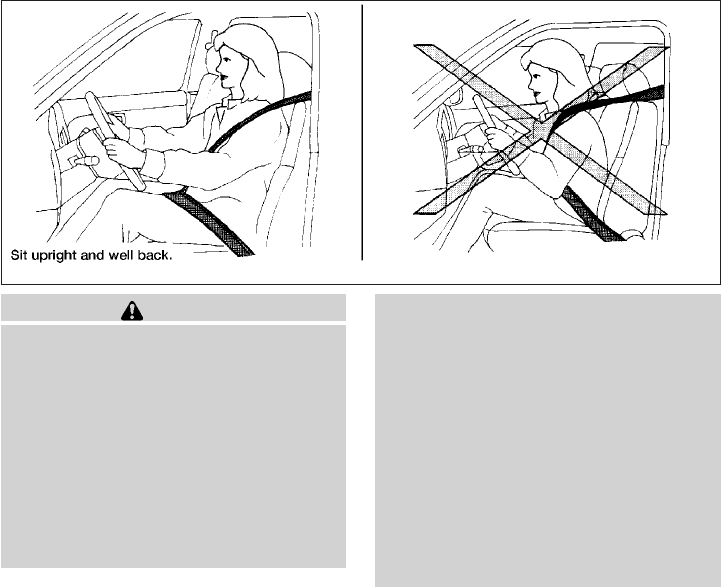 Sit upright and well back.