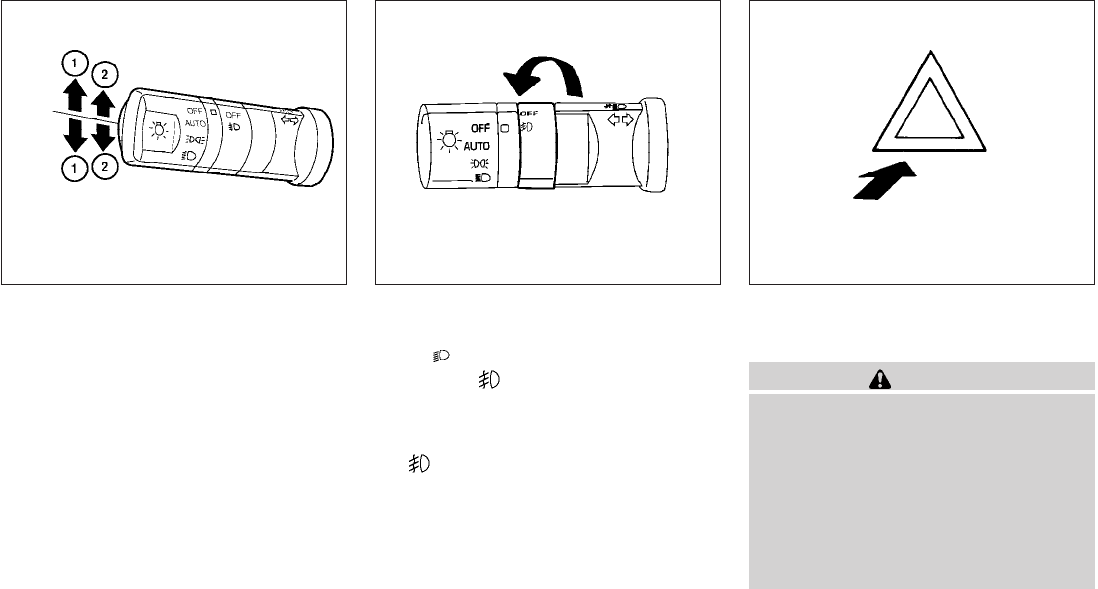 1
2
1
2
OFF
AUTO
OFF

OFF
AUTO
OFF