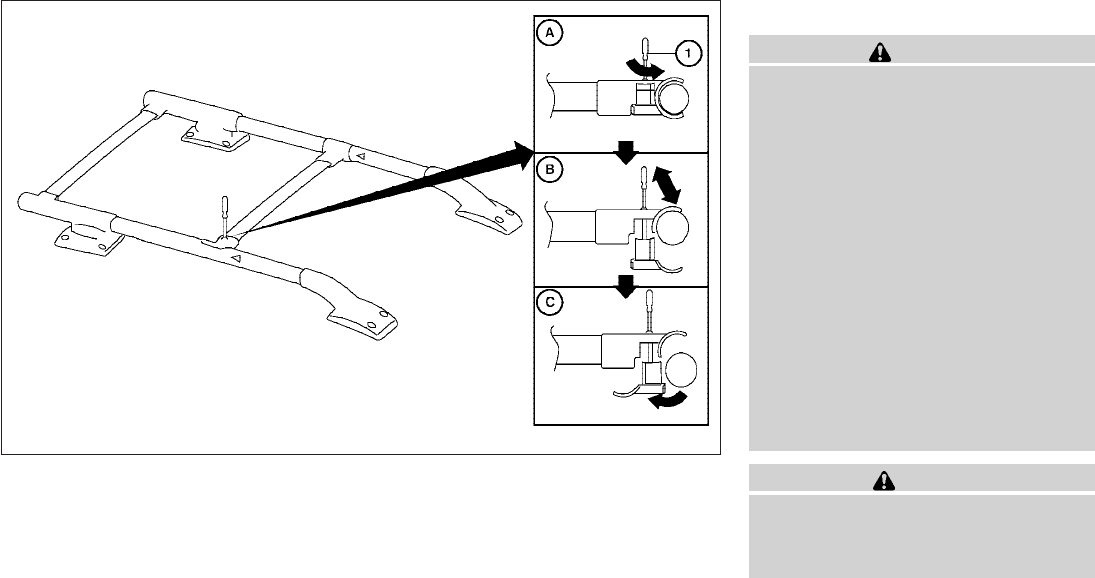 A

1

B

C