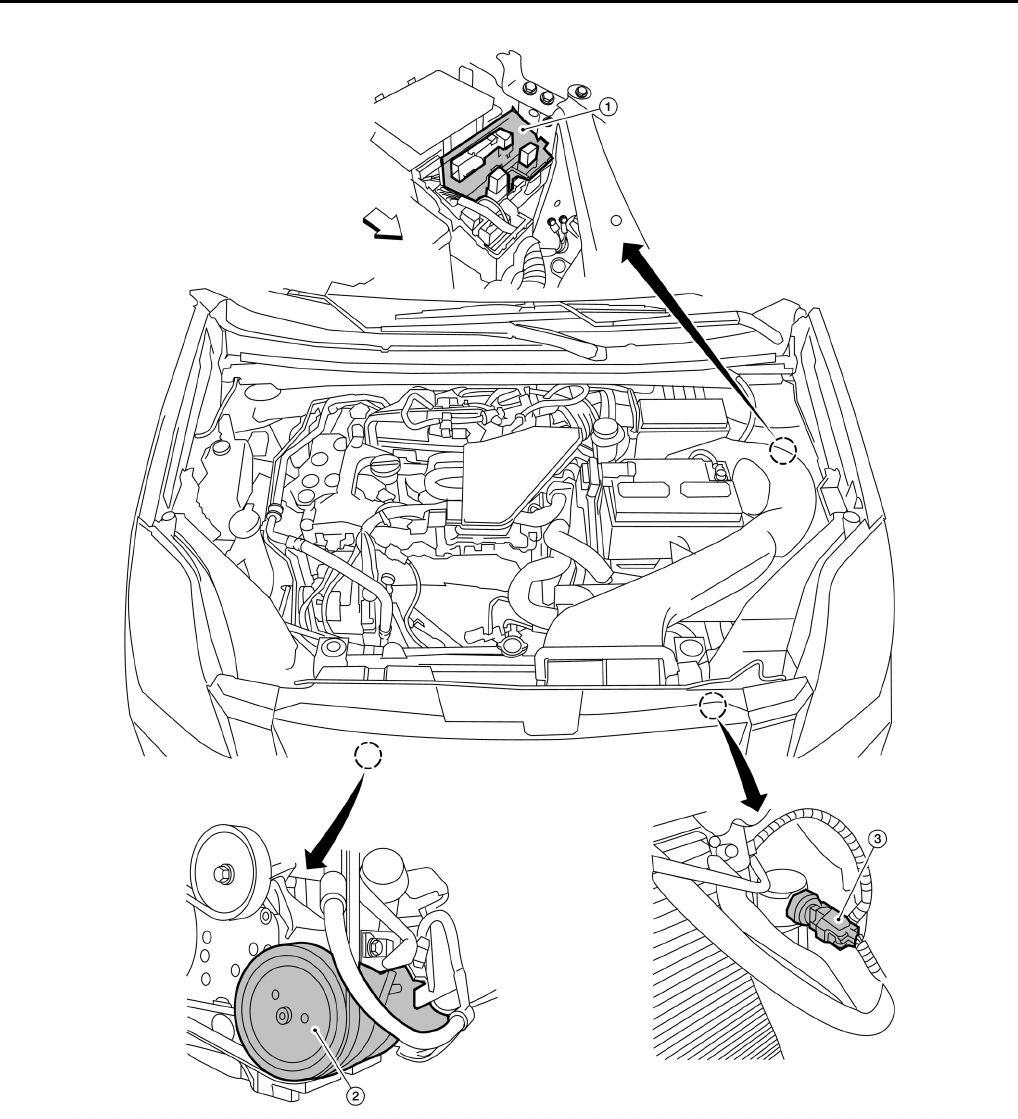 ①
②
③