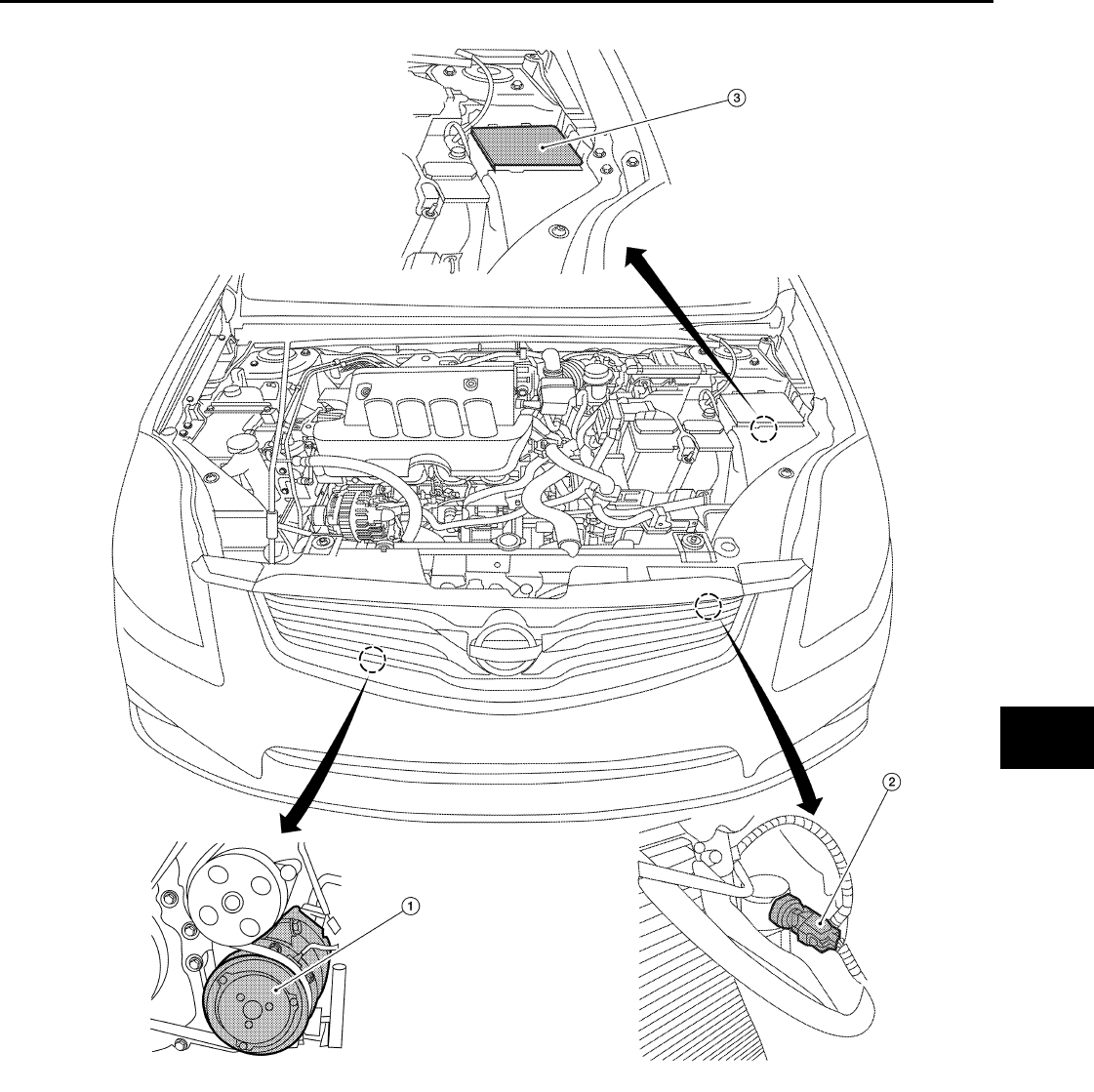 3

2

1