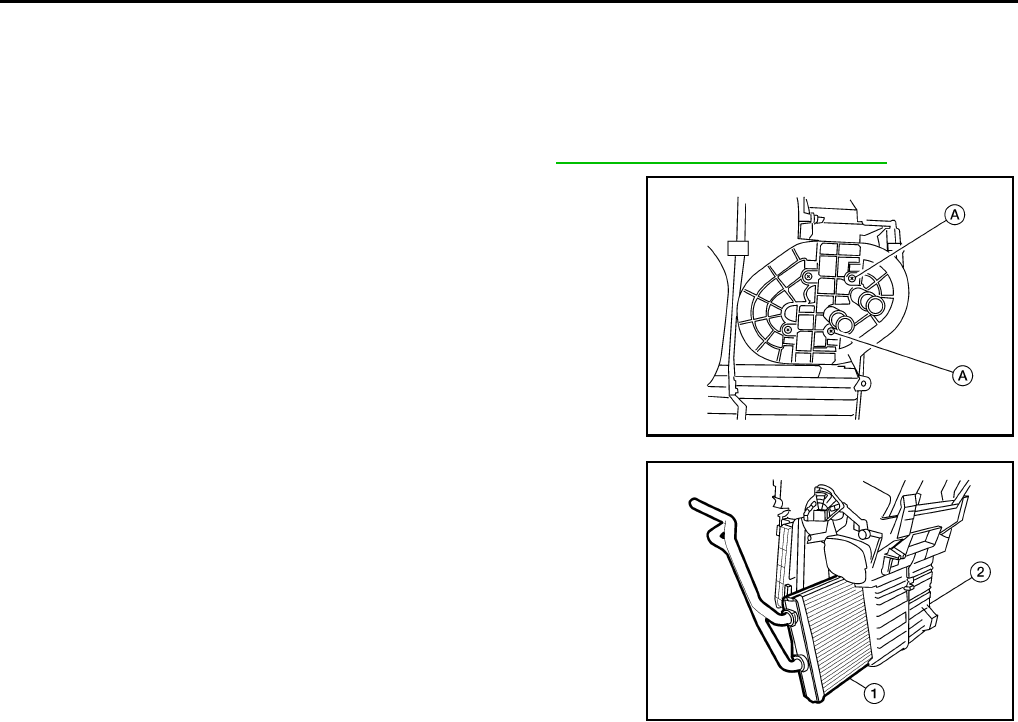 A

A

2

1