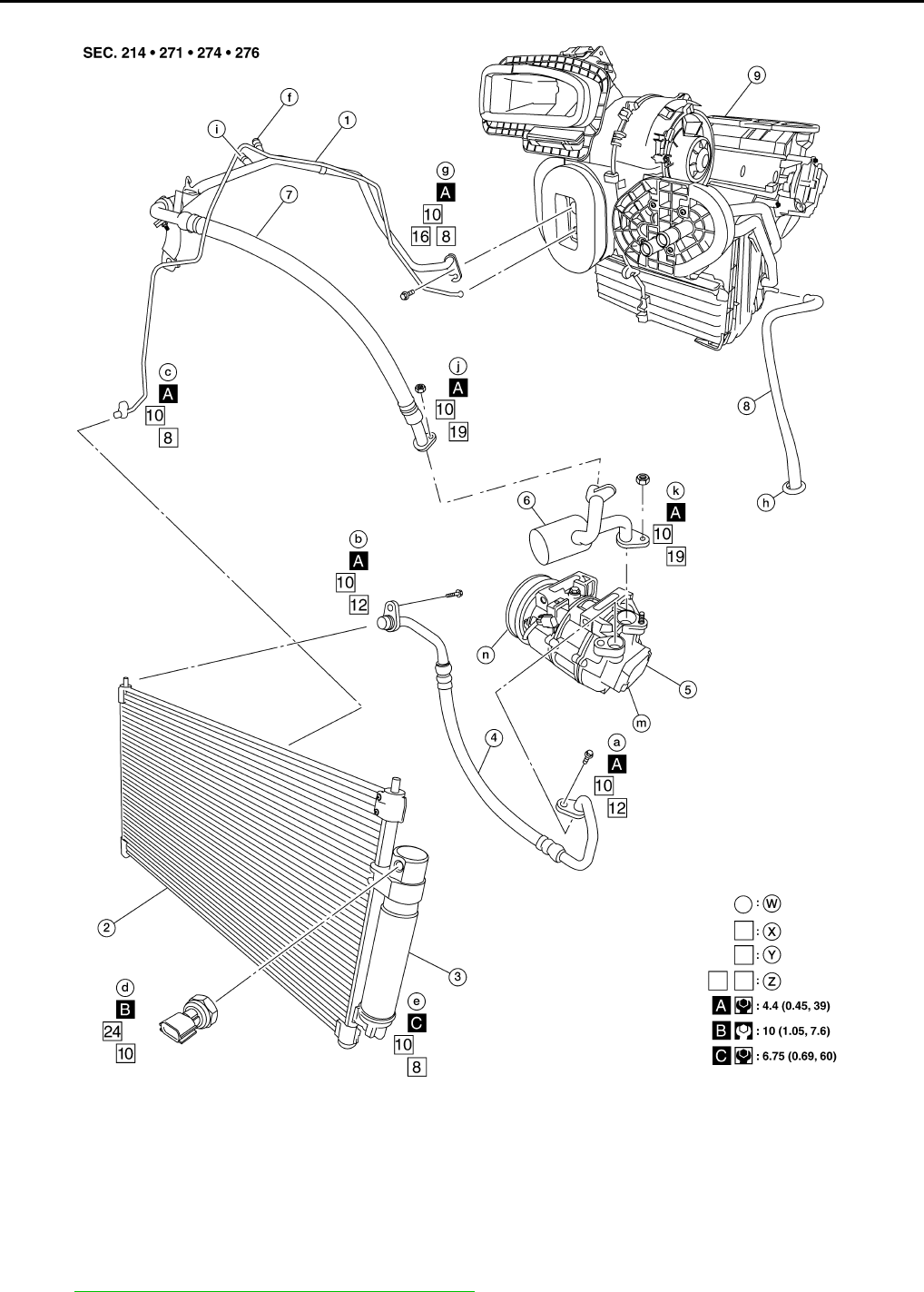 SEC. 214 • 271 • 274 • 276

f
i
1
9
g
A
10
16 8
7
c
A
10
8
j
A
10
19
8
h
6
k
A
10
19
b
A
10
12
n
5
m
4
a
A
10
12
2
3
d
B
24
10
e
C
10
8

: W
: X
: Y
: Z
A : 4.4 (0.45, 39)
B : 10 (1.05, 7.6)
C : 6.75 (0.69, 60)