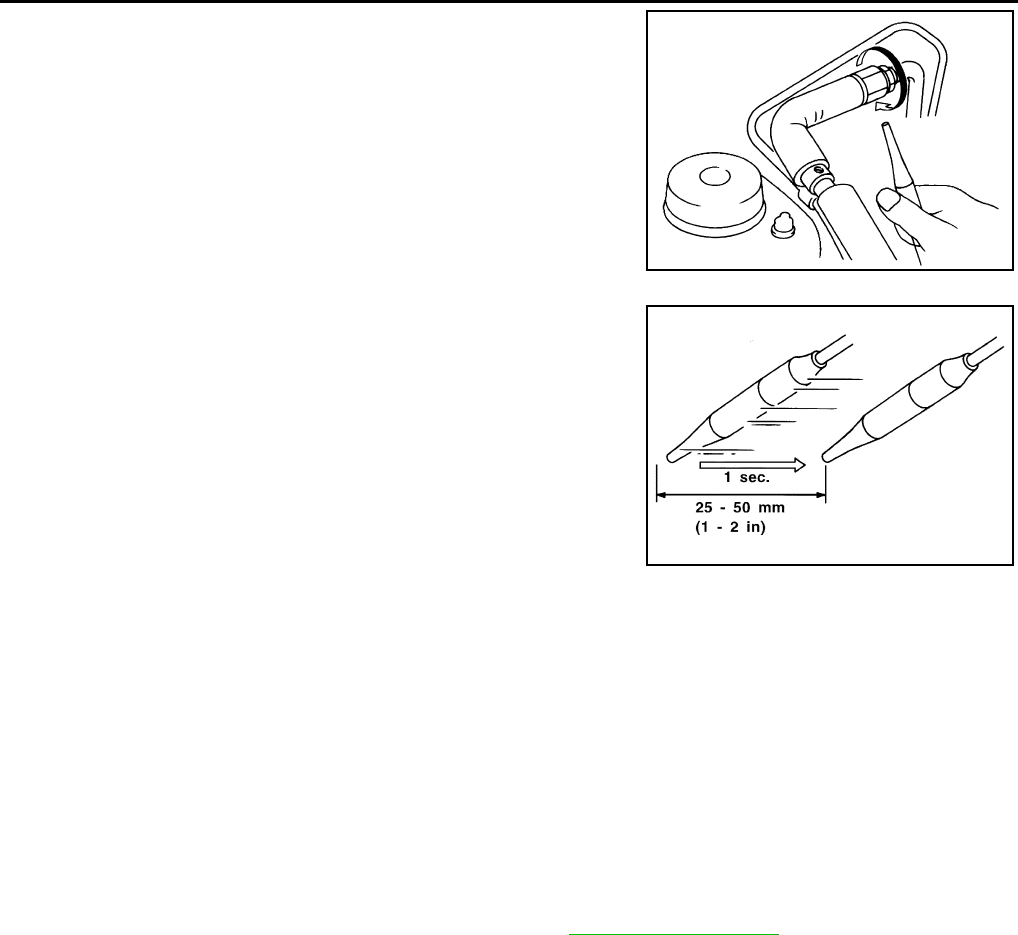 1 sec.

25 - 50 mm
(1 - 2 in)