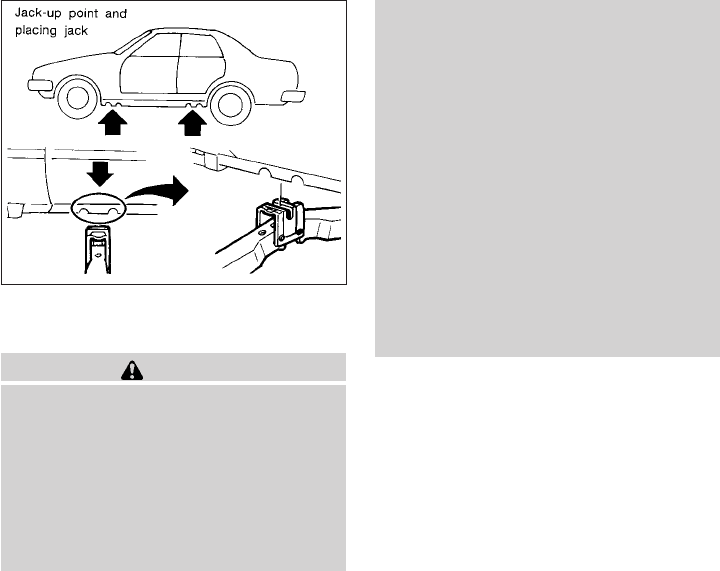 Jack-up point and placing jack