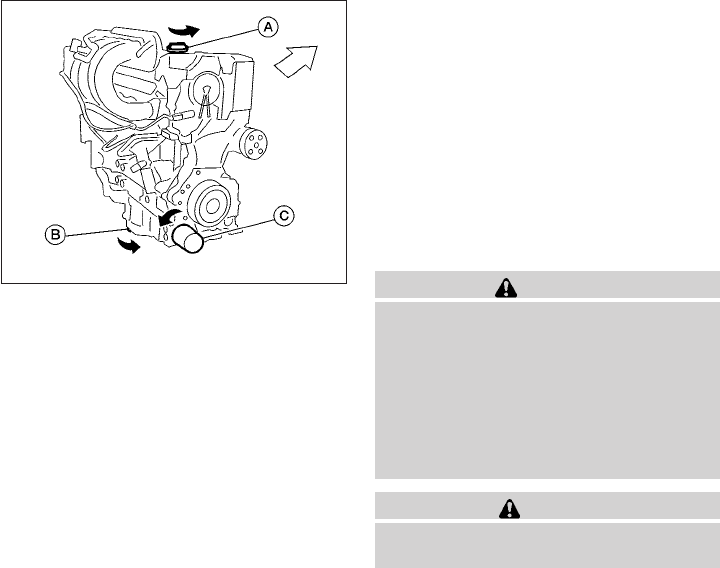 A

B

C