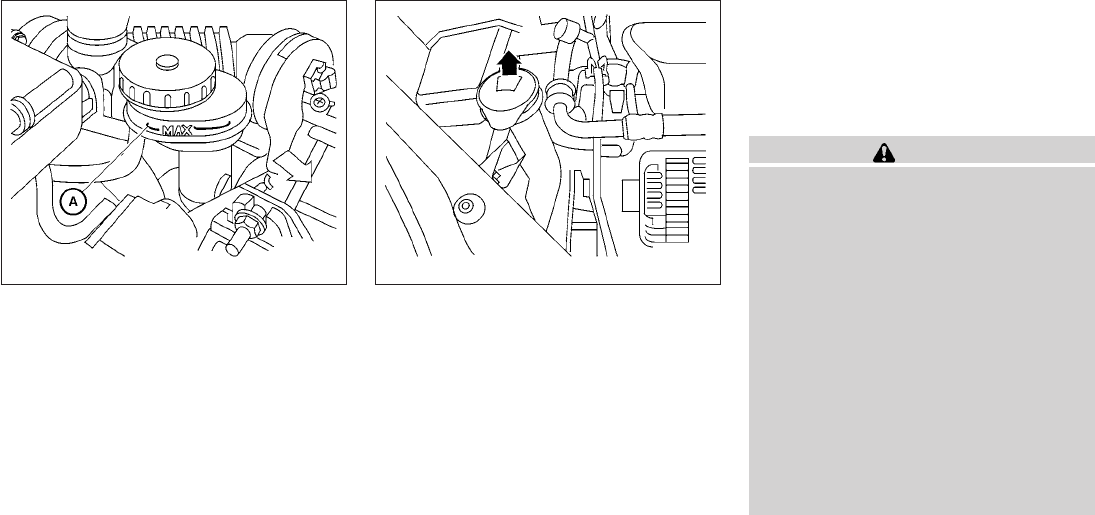 MAX

A