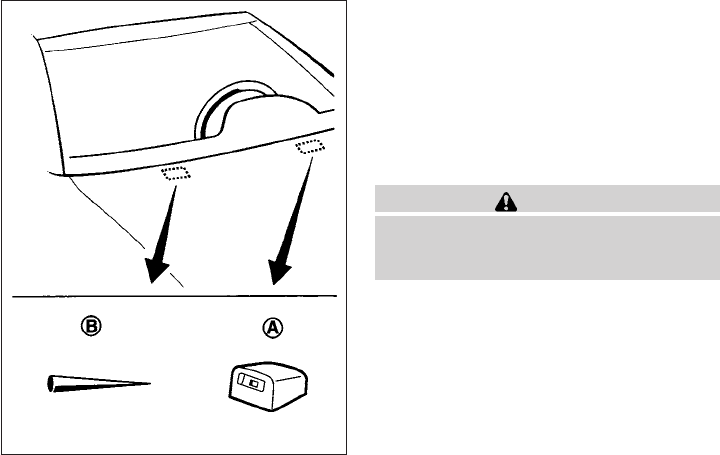 Ⓑ

Ⓐ