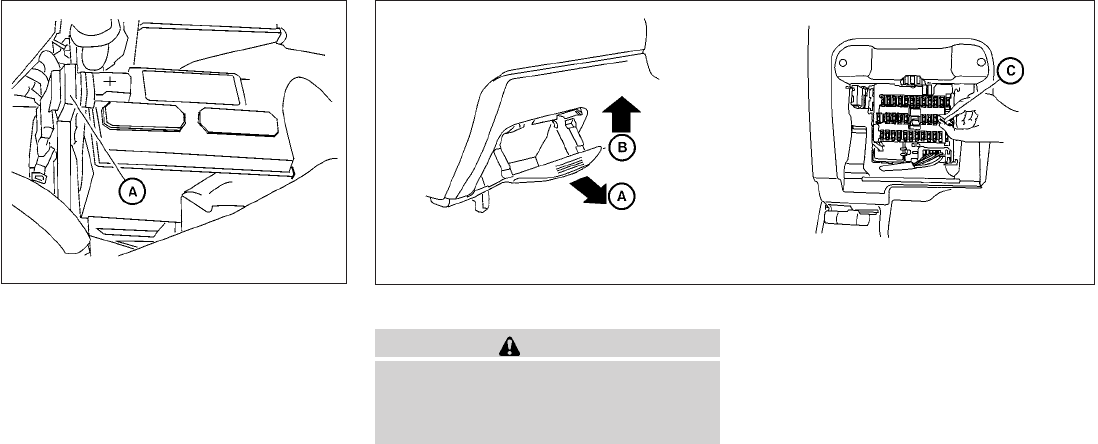 +

A

B

A

C