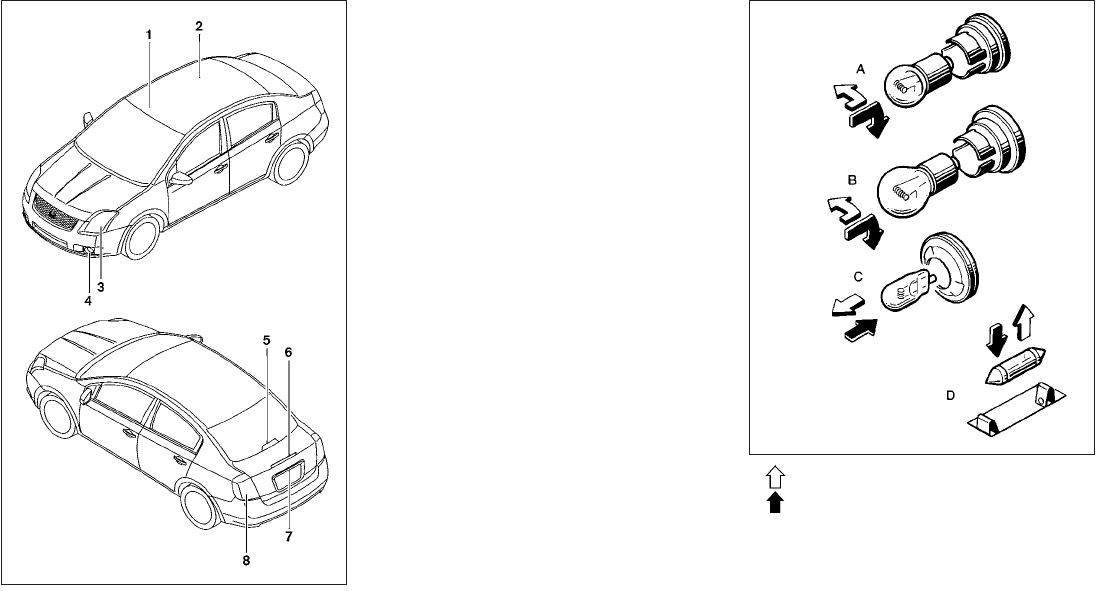 1
2
3
4
5
6
7
8

A
B
C
D