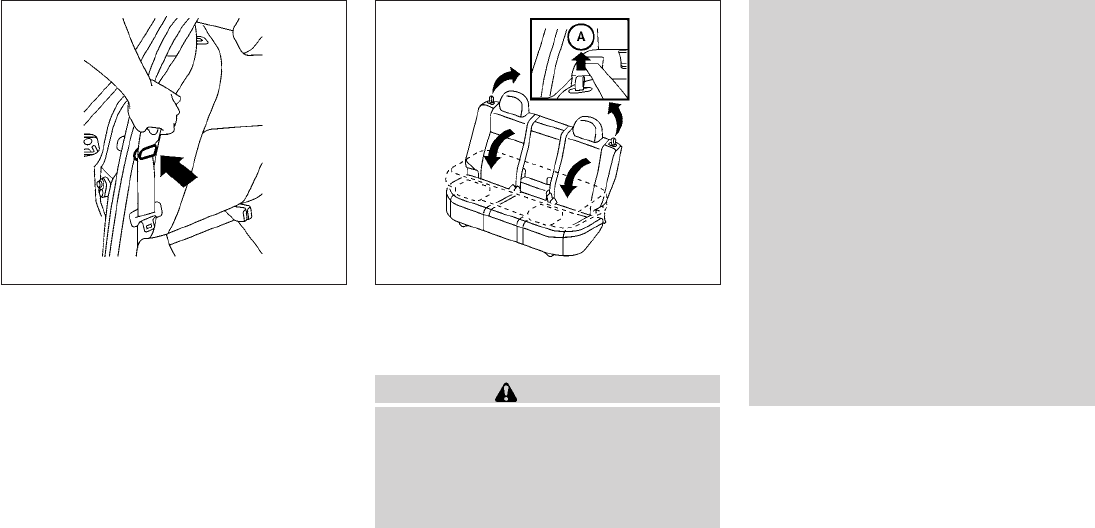 A