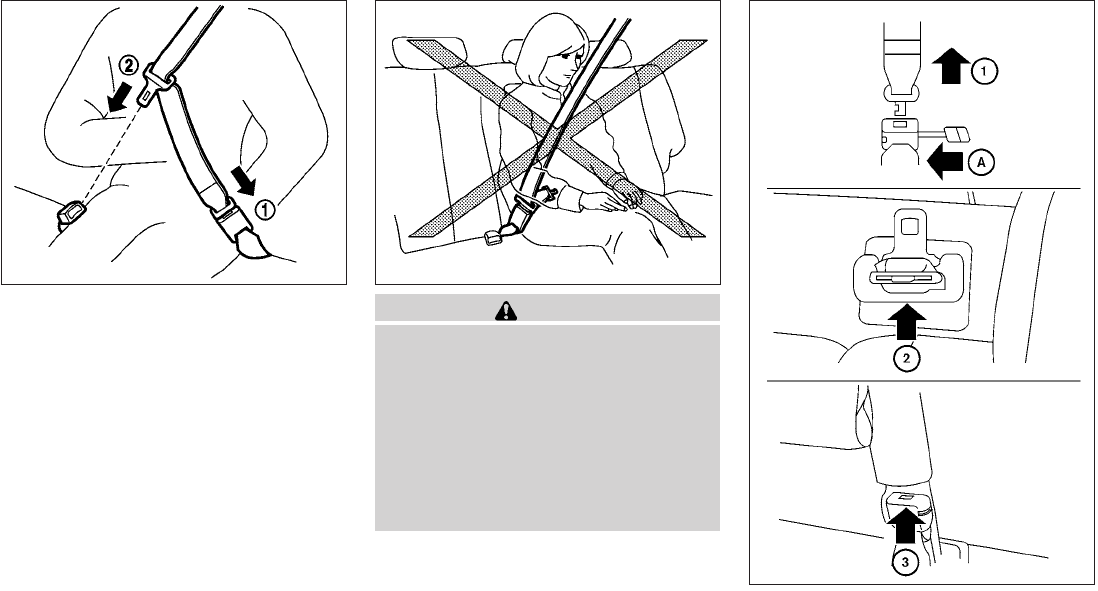 ②

①

①

Ⓐ

②

③