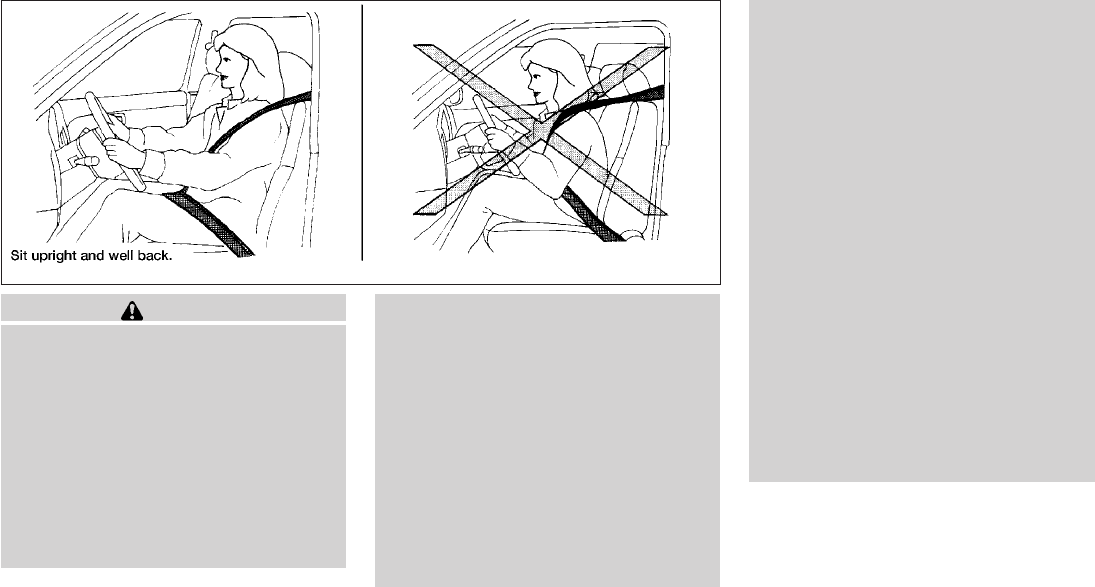 Sit upright and well back.