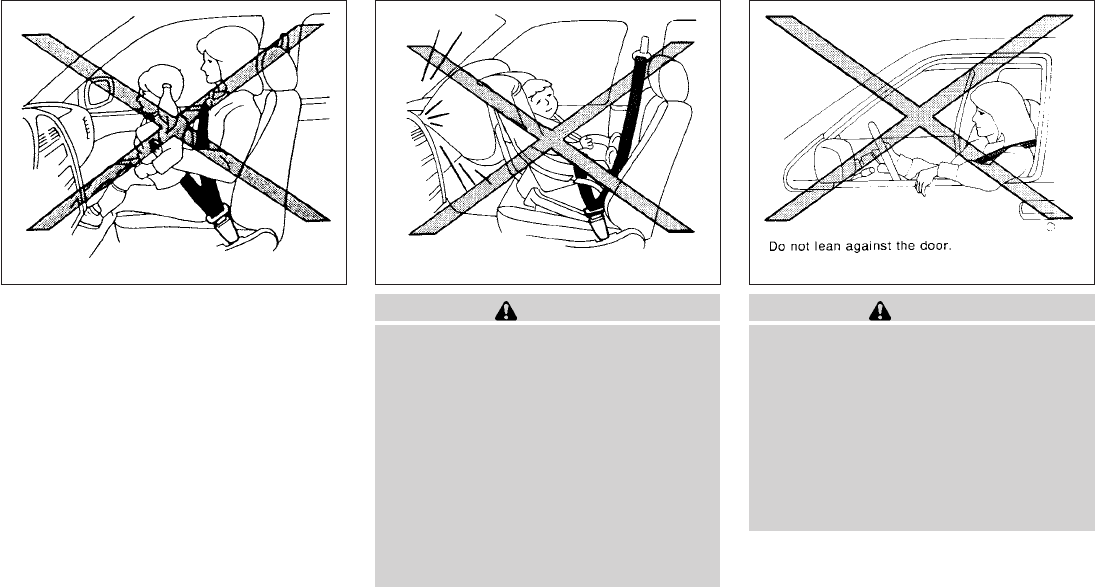 Do not lean against the door.