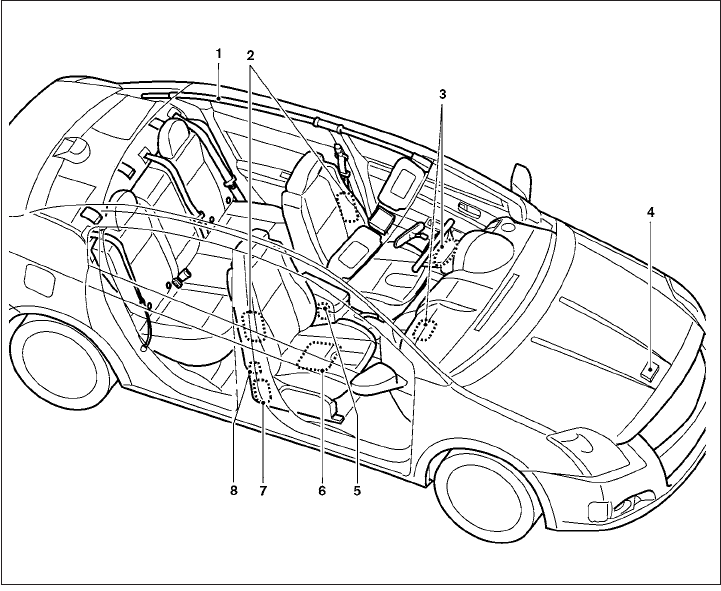 1
2
3
4
8
7
6
5