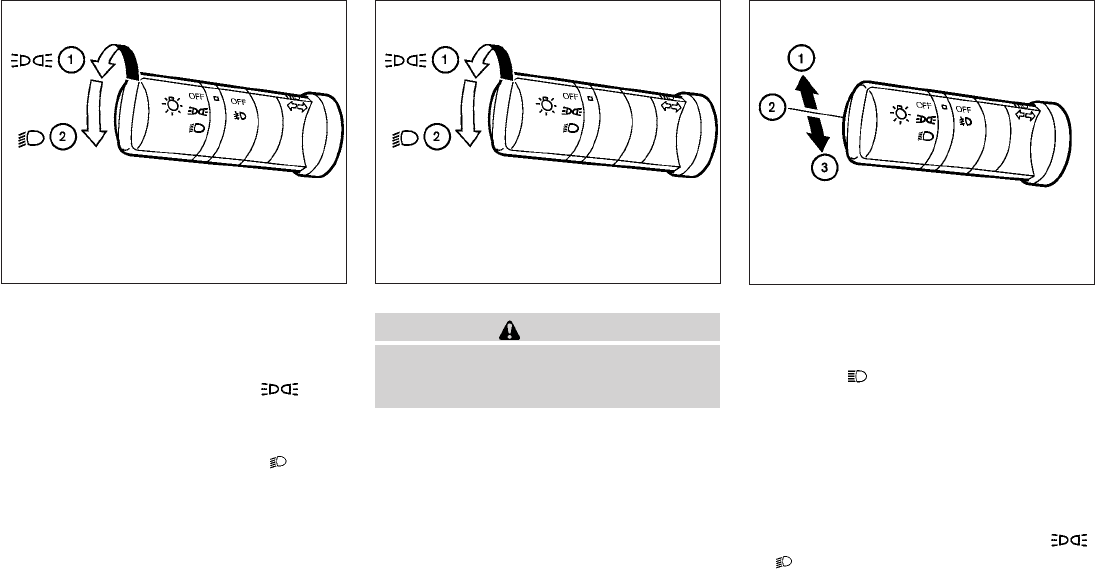 1
2
OFF
OFF

1
2
OFF
OFF

1
2
3
OFF
OFF