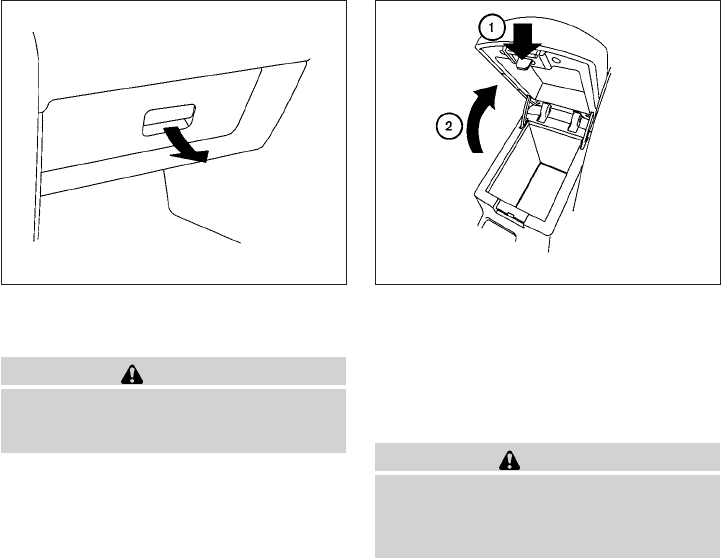 1

2