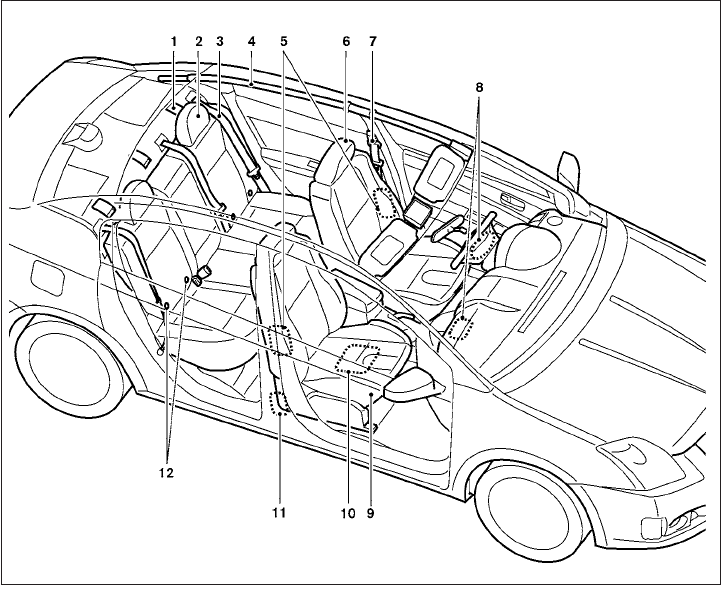 1
2
3
4
5
6
7
8
12
11
10
9