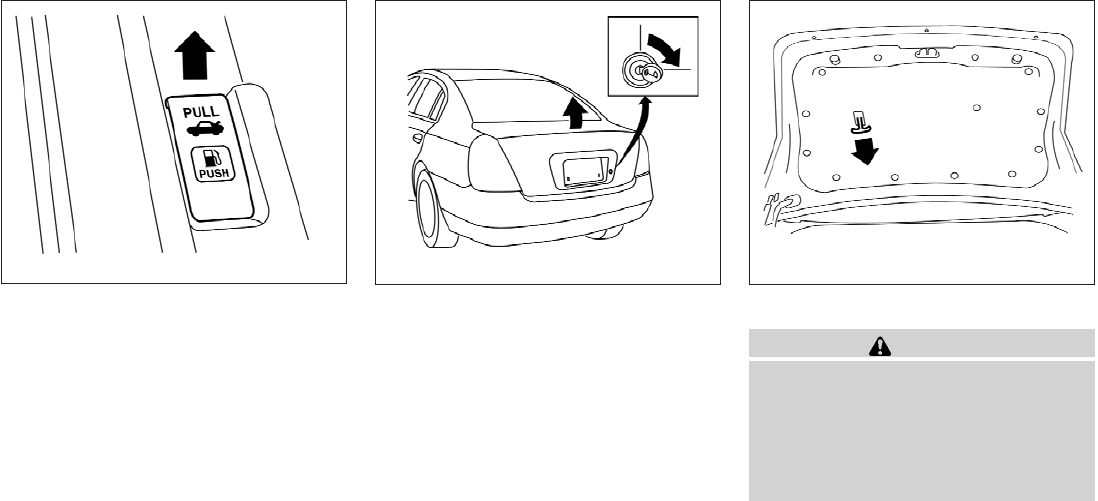 PULL

PUSH