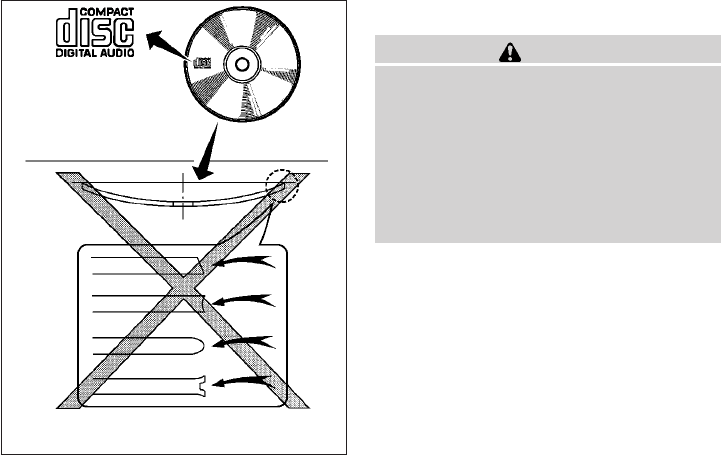 COMPACT
disc
DIGITAL AUDIO