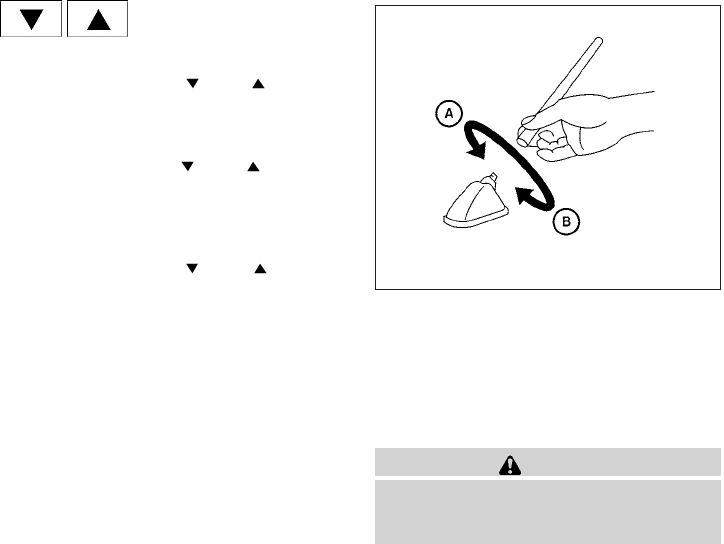 A

B