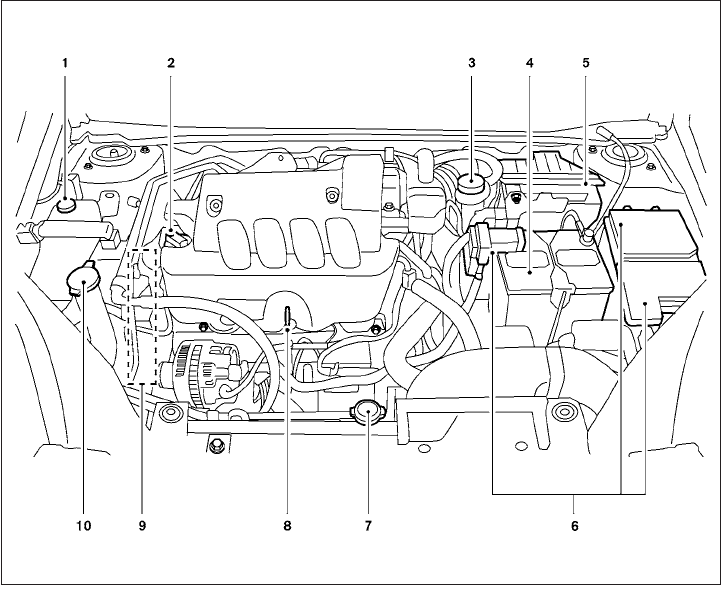 1
2
3
4
5
10
9
8
7
6