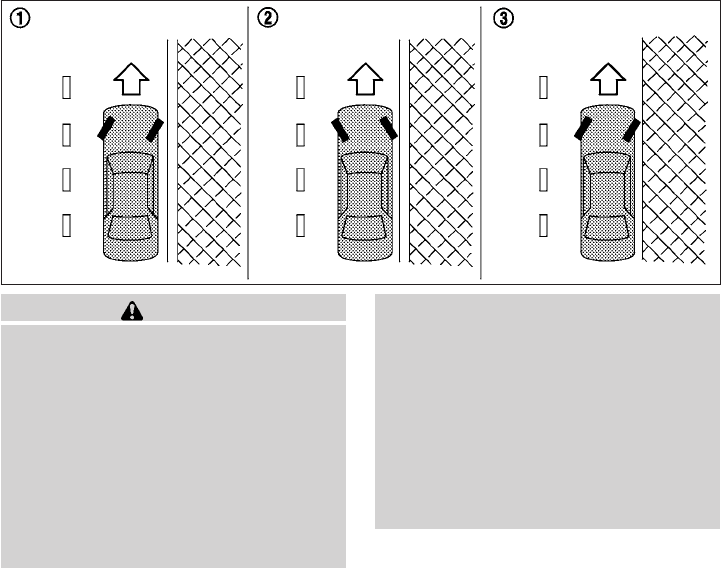 ①

②

③