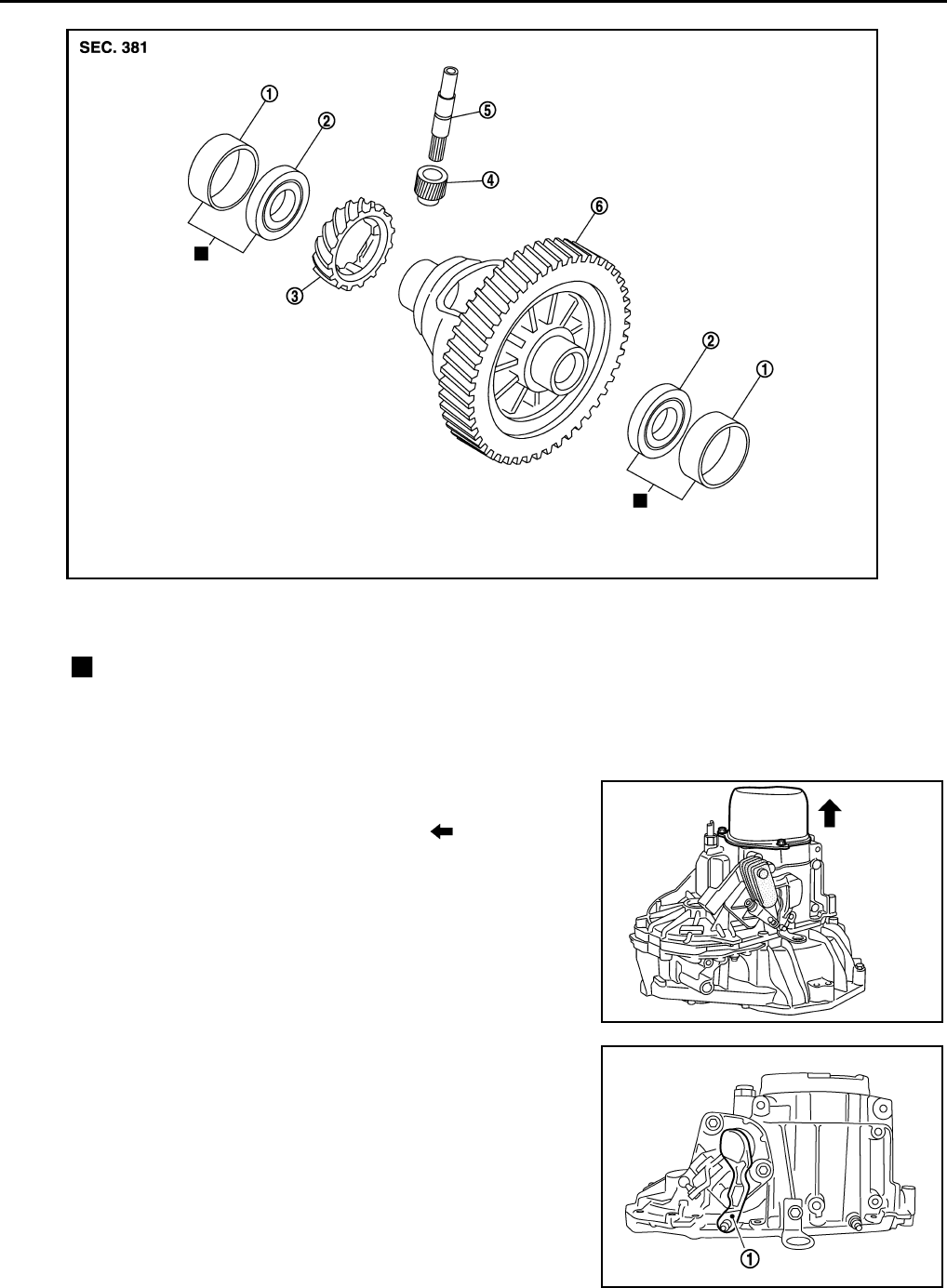 SEC. 381

①

②

⑤

④

⑥

③

②

①

①