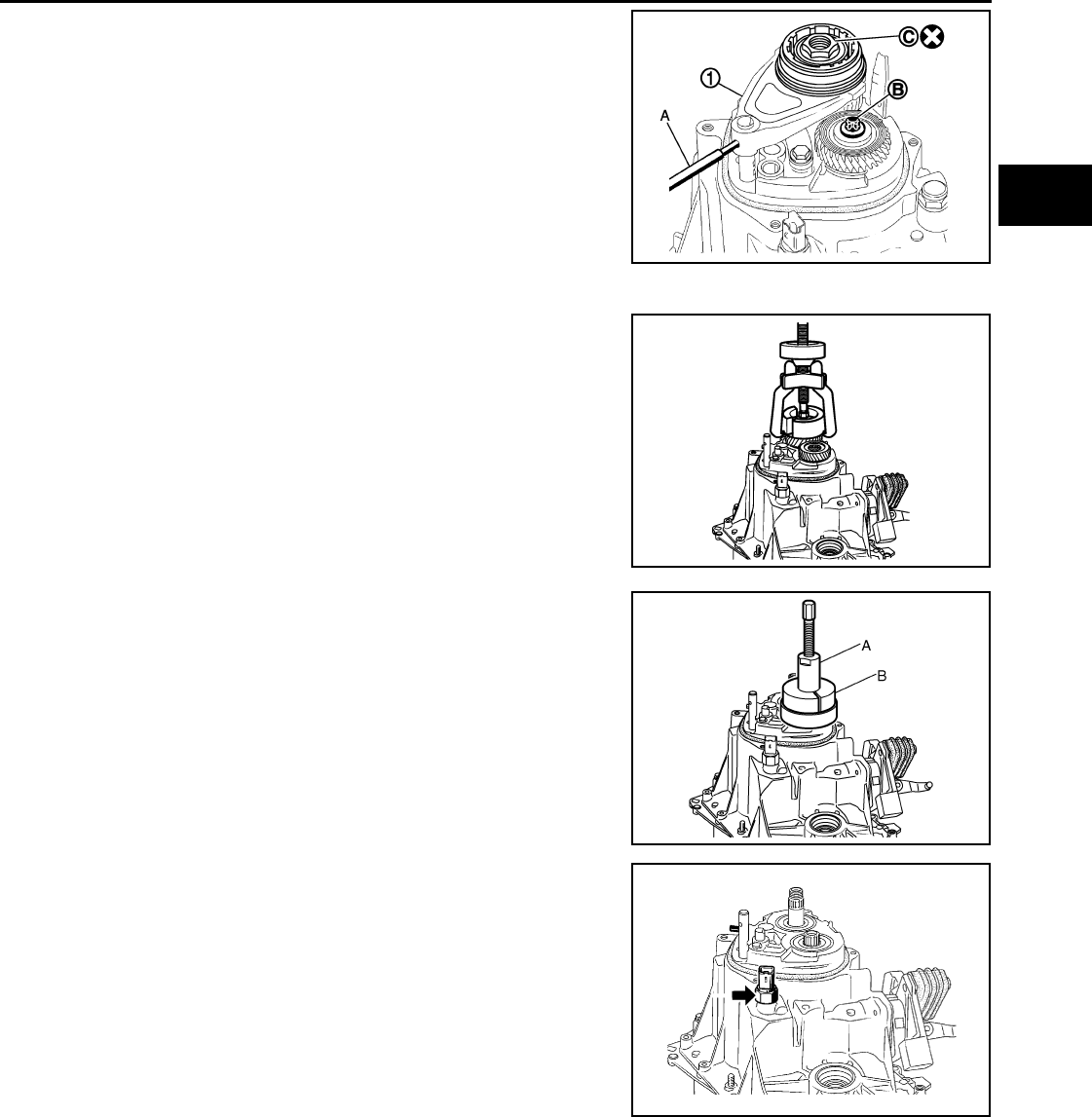 C

1

B

A

A

B