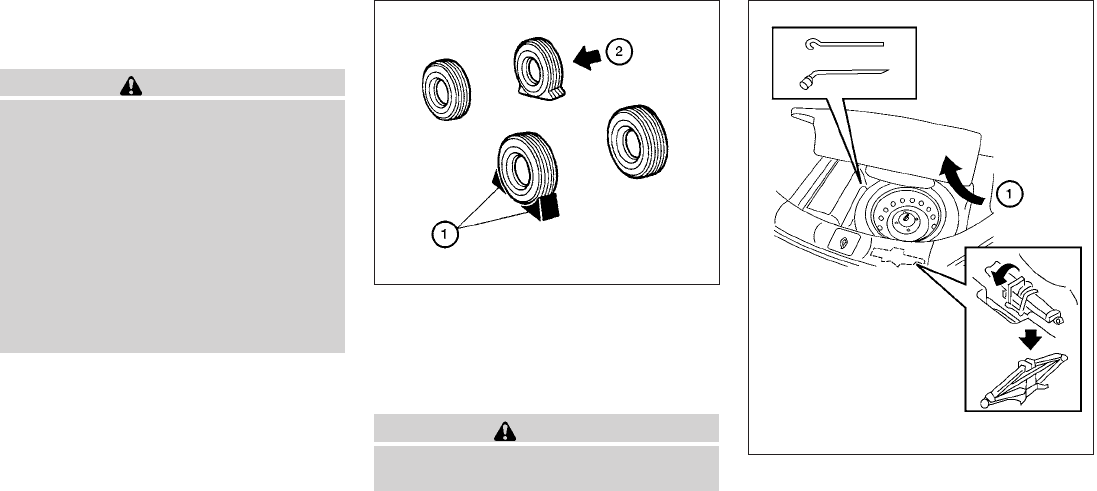 2

1

1