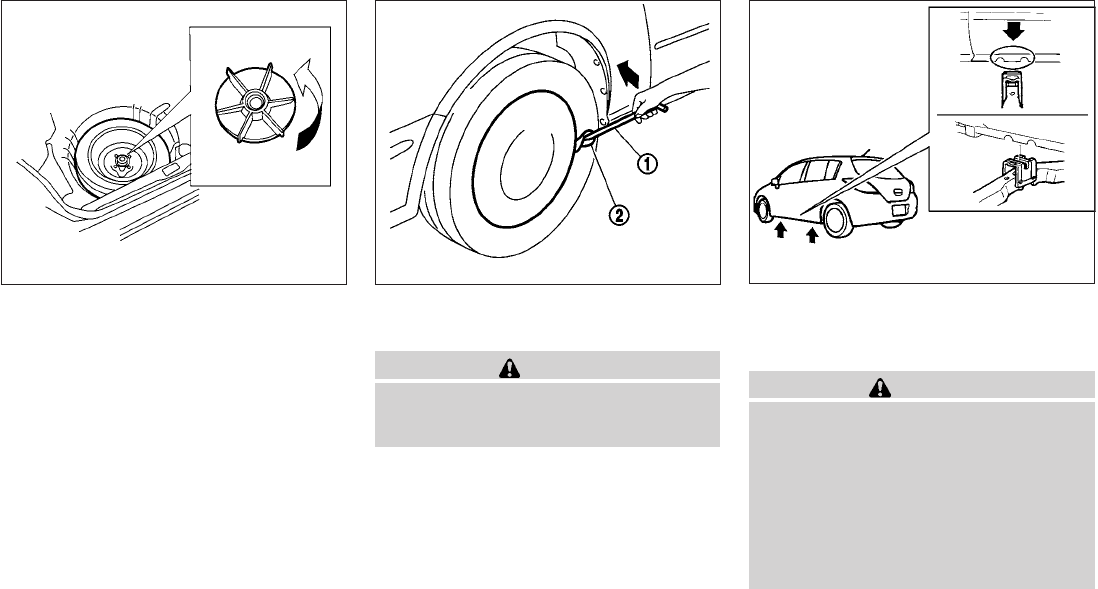 ①

②