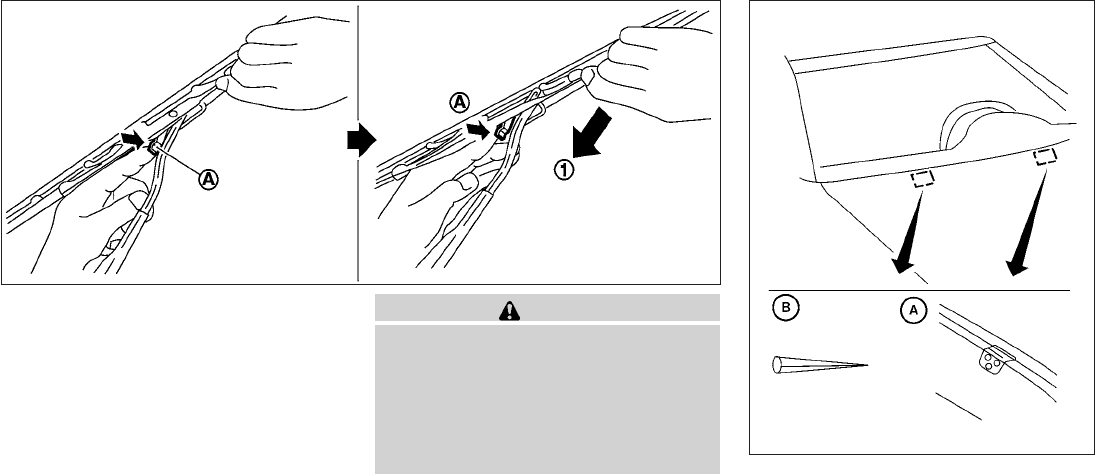 A

A

1

B

A