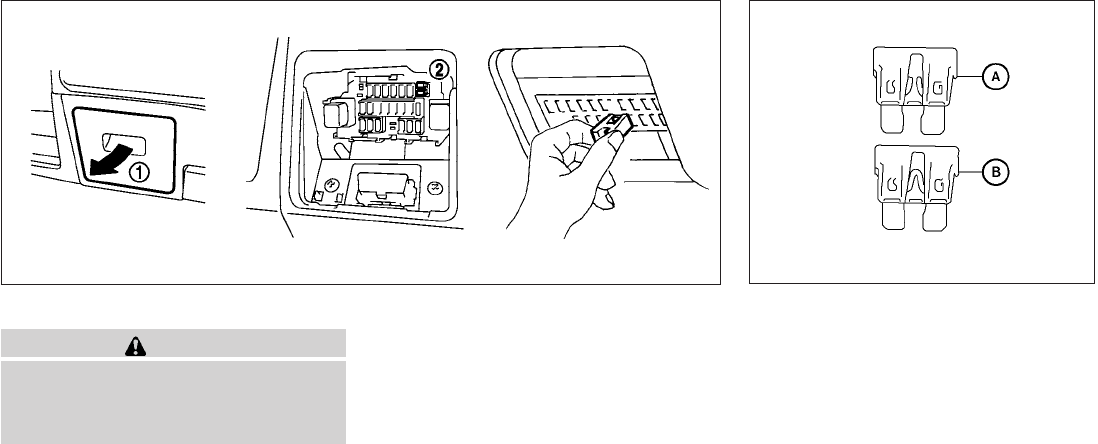 1

2

A

B