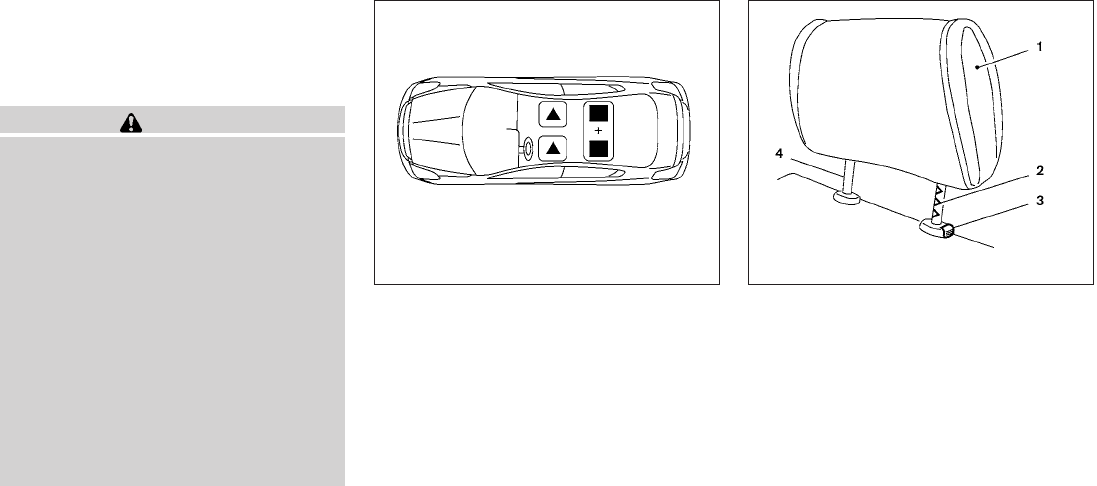 +

1

2

3

4