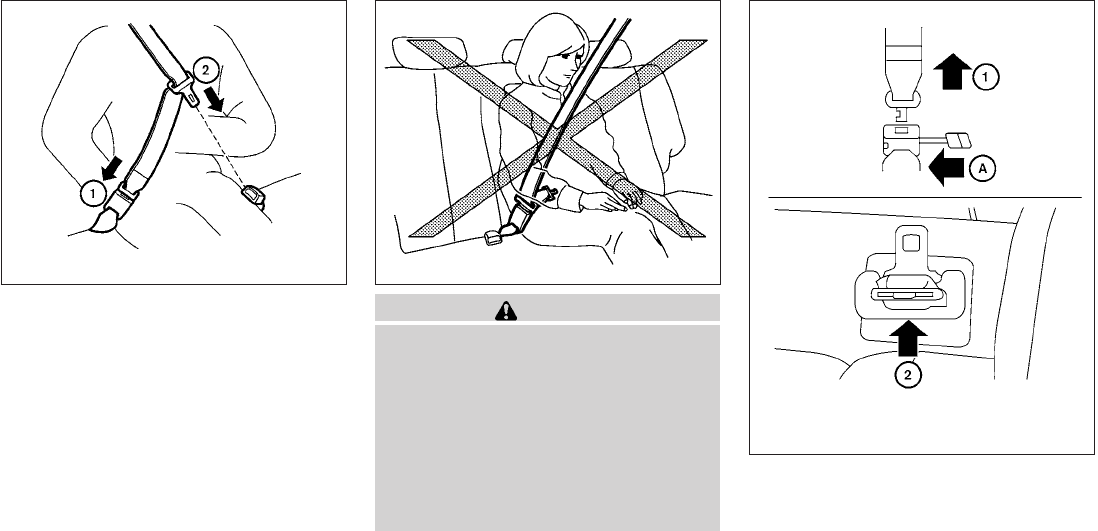 2

1

1

A

2