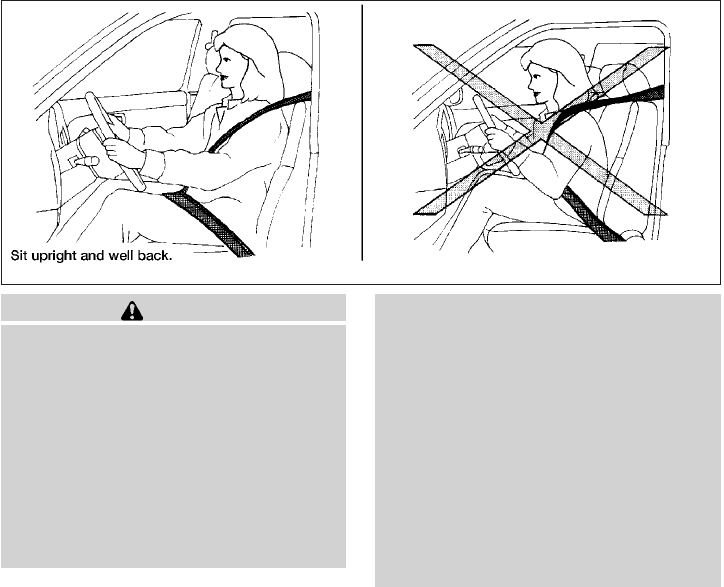 Sit upright and well back.