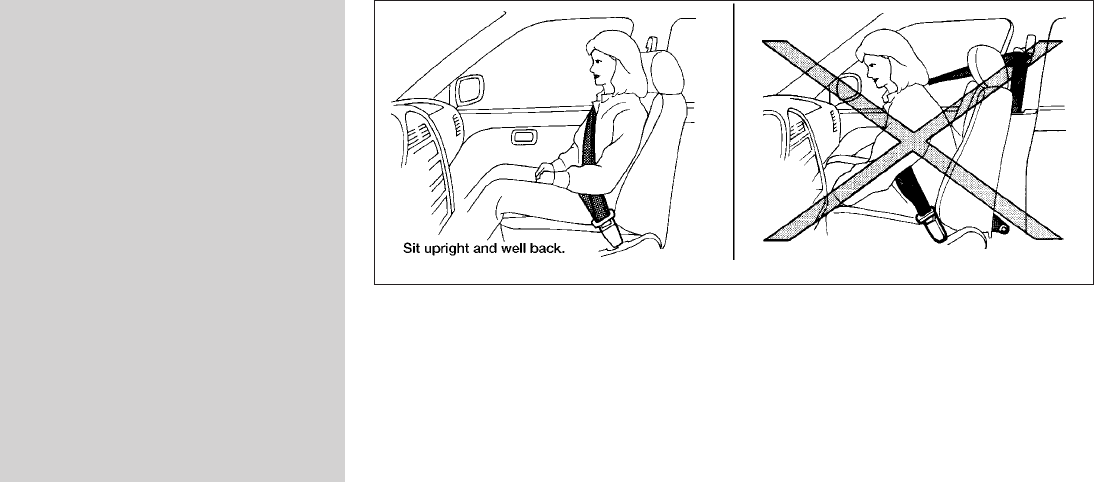 Sit upright and well back.