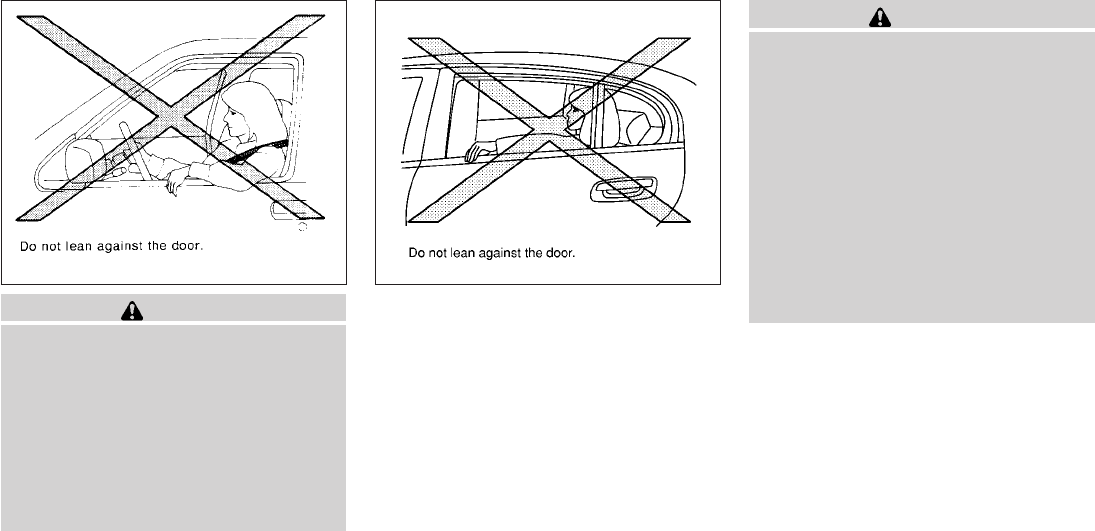 Do not lean against the door.

Do not lean against the door.