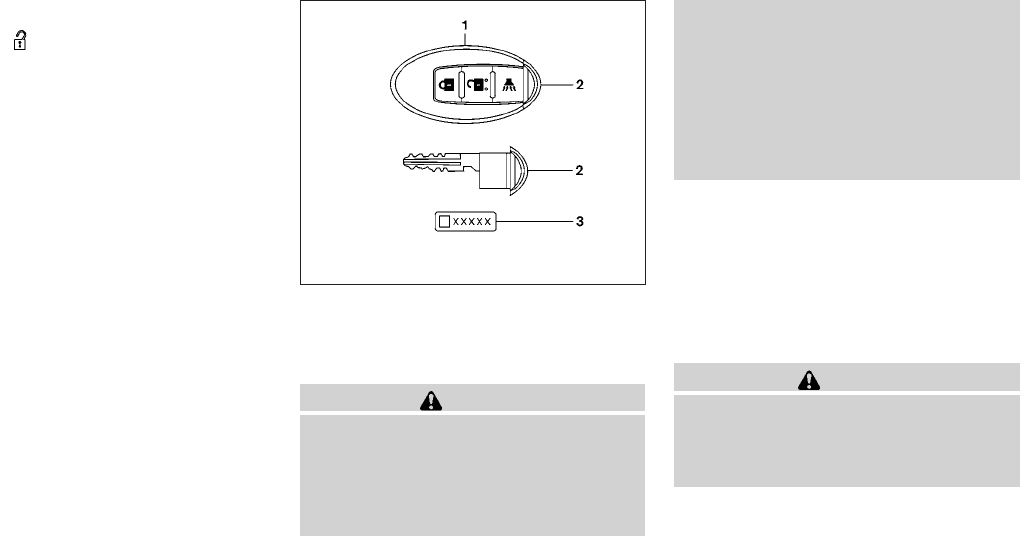 1

2

2

XXXXX

3