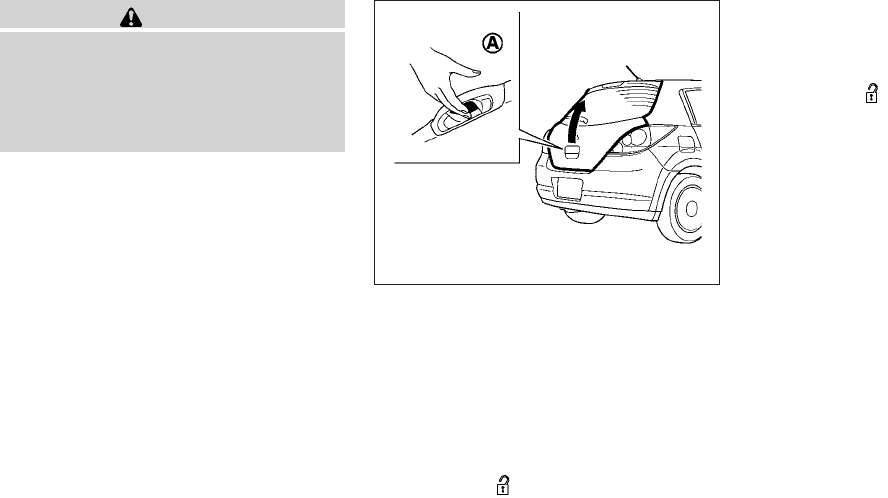 A