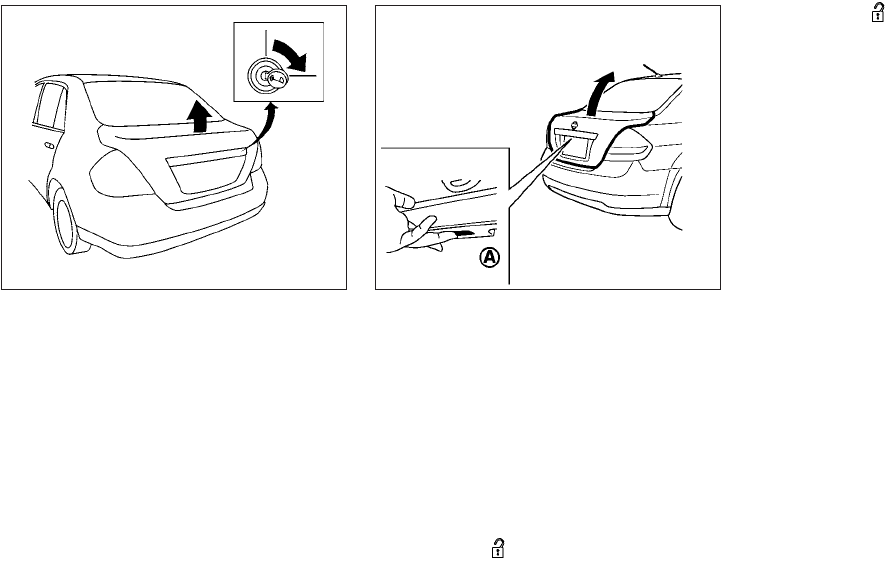 A