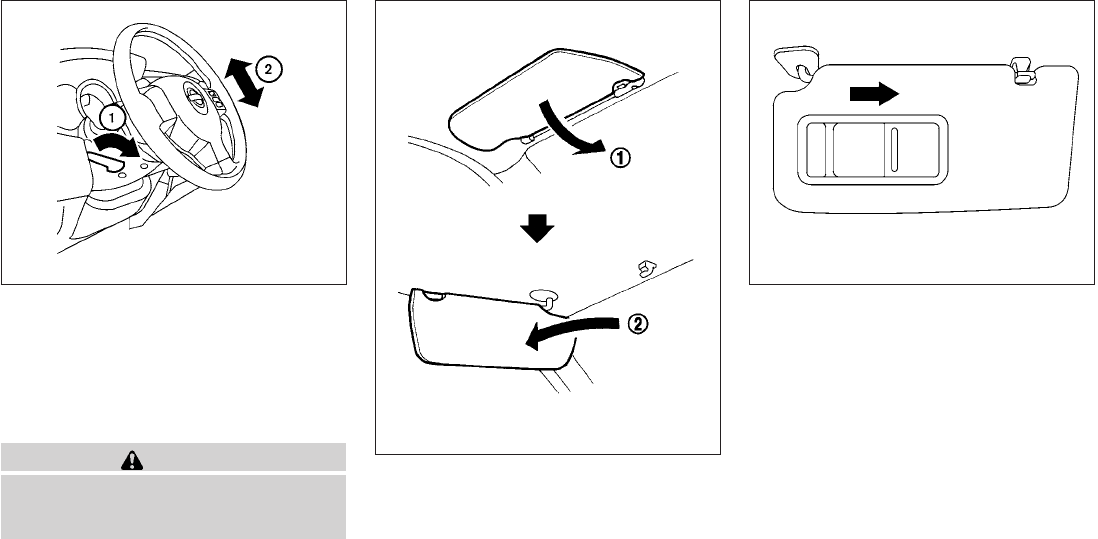 2
1
1
2