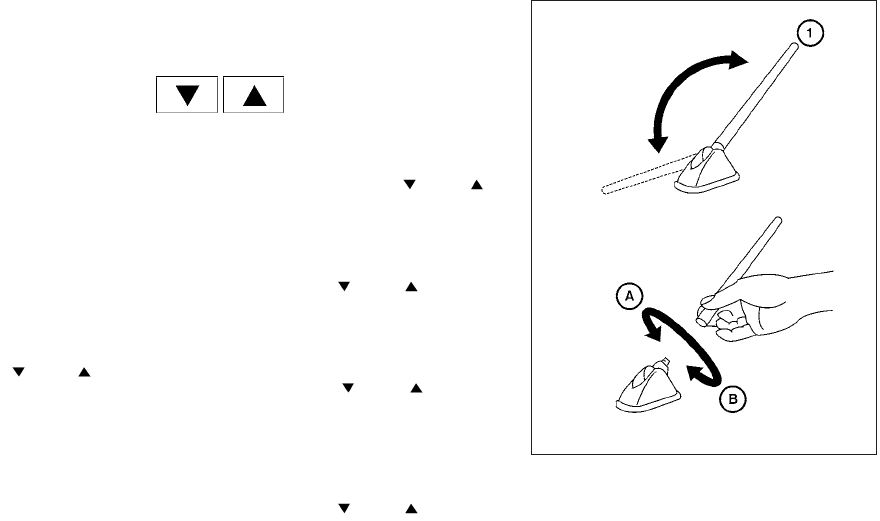 ▼ ▲

▼ ▲

▼ ▲

▼ ▲

▼ ▲

▼ ▲

1

A

B