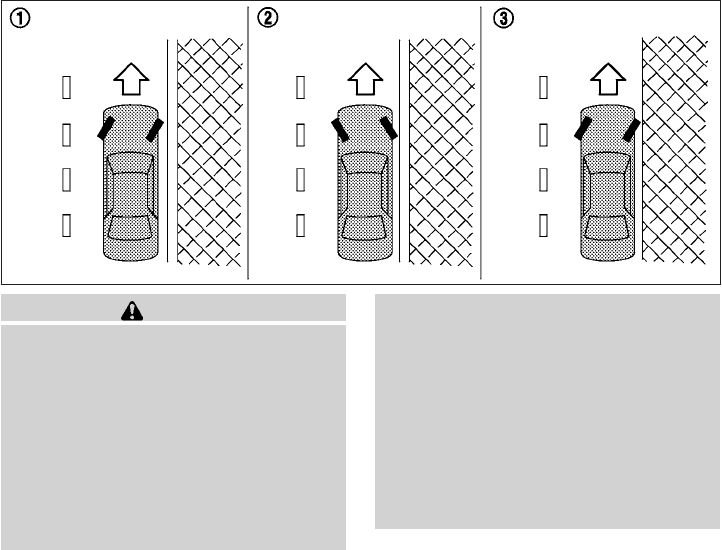 ①

②

③