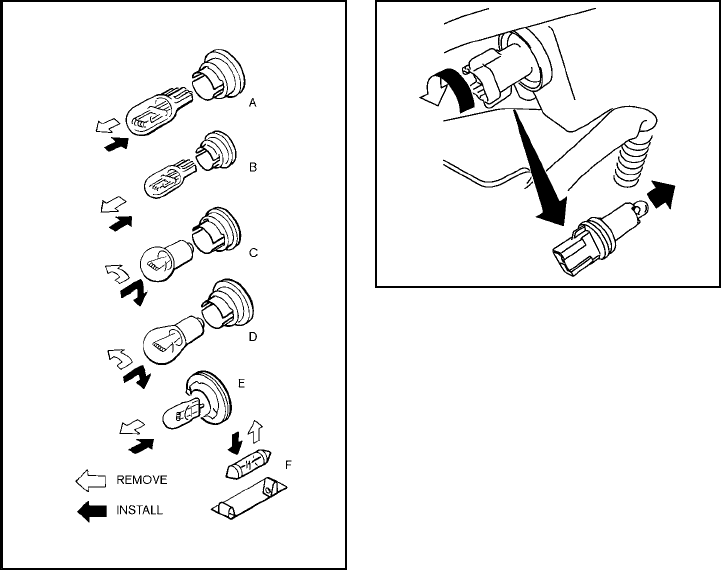 A
B
C
D
E
F
REMOVE
INSTALL