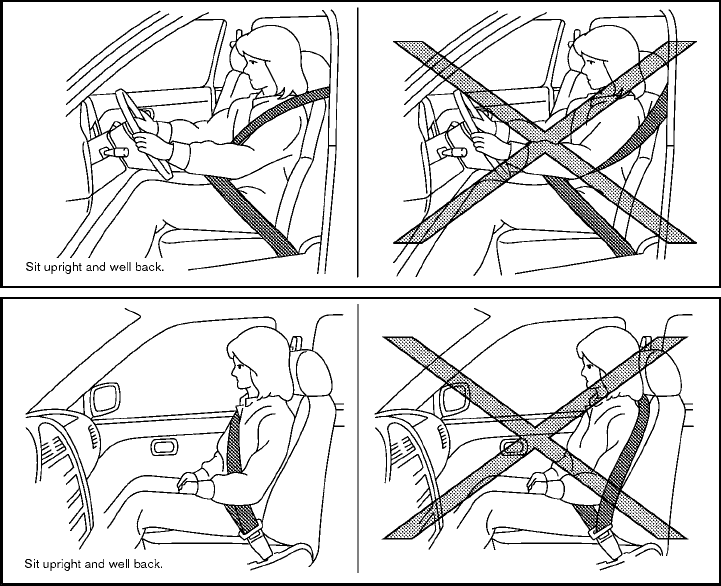 Sit upright and well back.

Sit upright and well back.